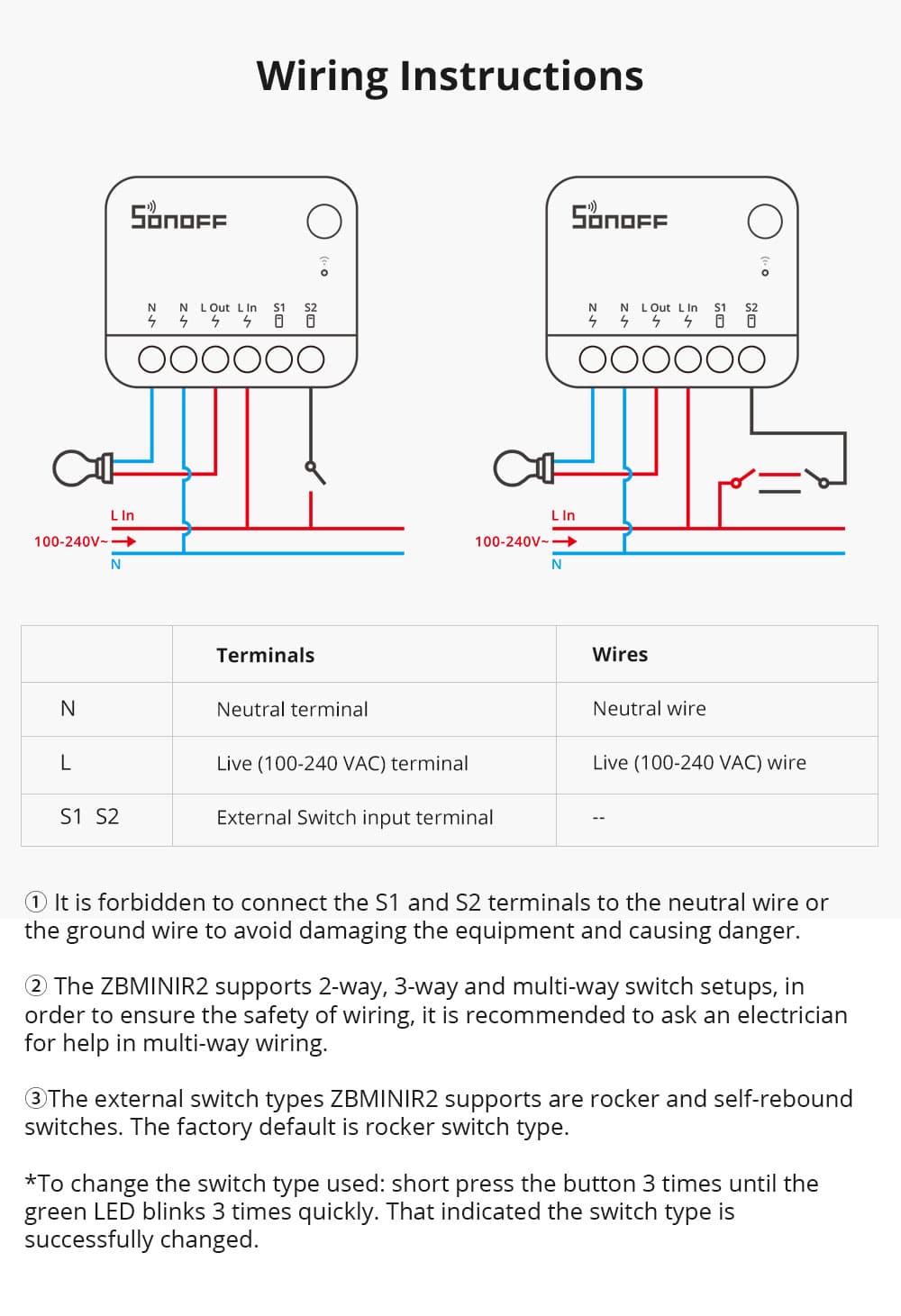 Wiring Instructions

SONOFF

N N L Out L In S1 S2

L In
100-240V~
N

SONOFF

N N L Out L In S1 S2

L In
100-240V~
N

| | Terminals | Wires |
|---|---|---|
| N | Neutral terminal | Neutral wire |
| L | Live (100-240 VAC) terminal | Live (100-240 VAC) wire |
| S1 S2 | External Switch input terminal | -- |

① It is forbidden to connect the S1 and S2 terminals to the neutral wire or the ground wire to avoid damaging the equipment and causing danger.

② The ZBMINIR2 supports 2-way, 3-way and multi-way switch setups, in order to ensure the safety of wiring, it is recommended to ask an electrician for help in multi-way wiring.

③The external switch types ZBMINIR2 supports are rocker and self-rebound switches. The factory default is rocker switch type.

*To change the switch type used: short press the button 3 times until the green LED blinks 3 times quickly. That indicated the switch type is successfully changed.