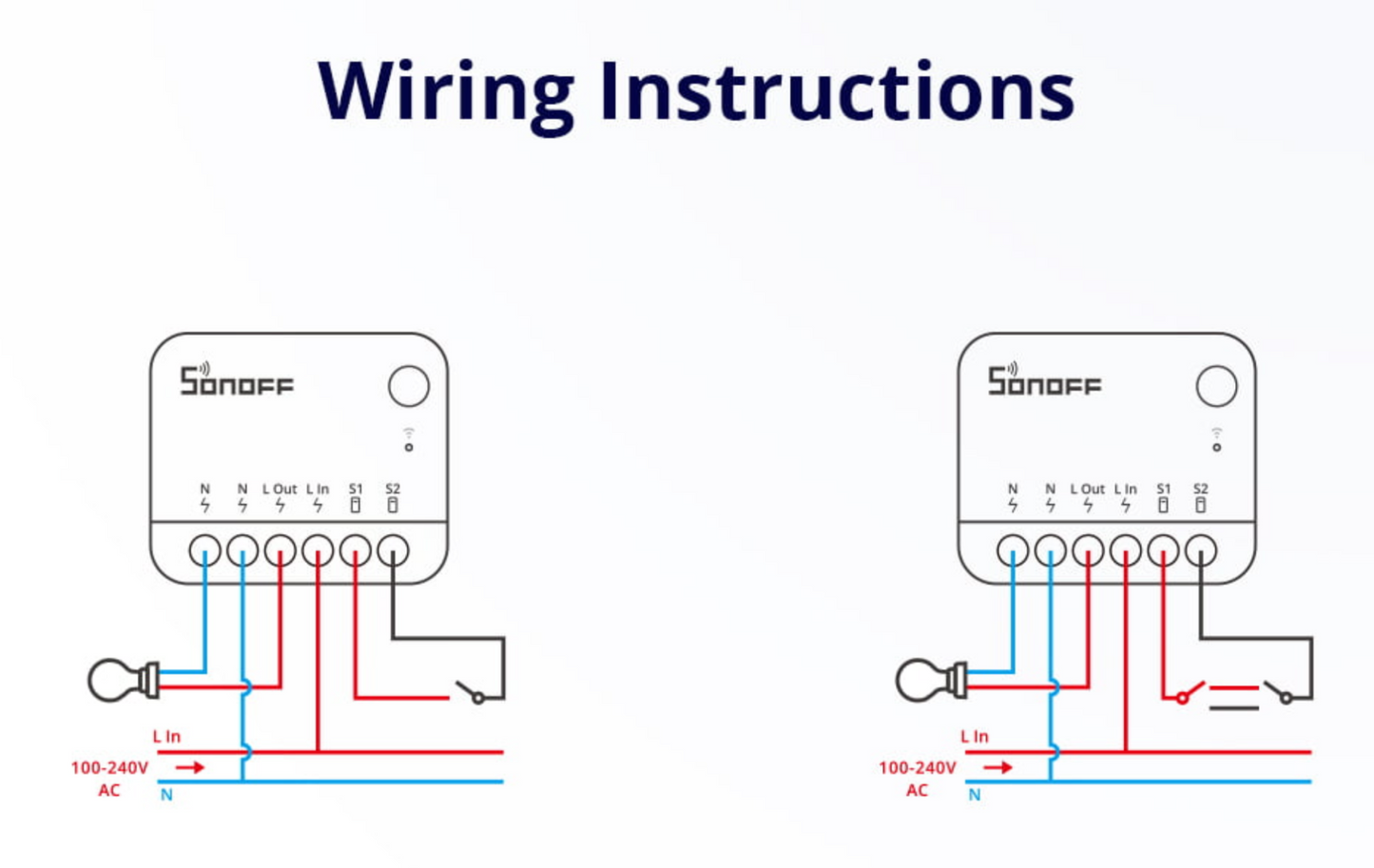 Wiring Instructions

SONOFF

N N L Out L In S1 S2

L In
100-240V AC
N

SONOFF

N N L Out L In S1 S2

L In
100-240V AC
N