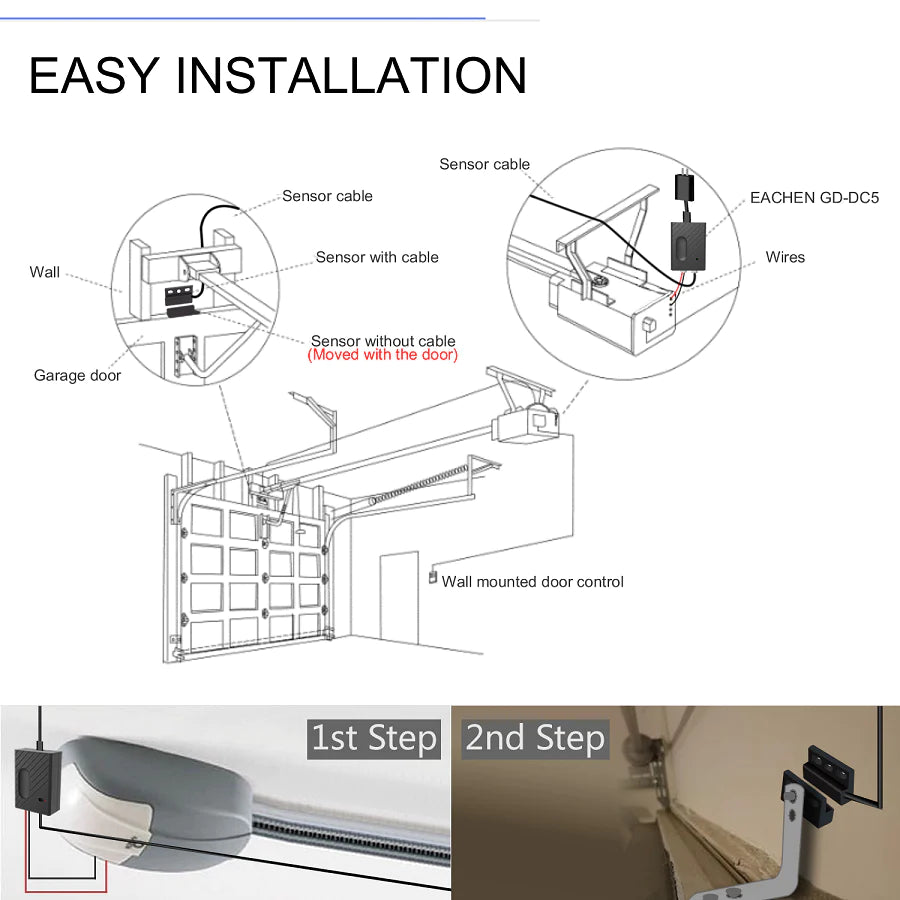 EASY INSTALLATION

Sensor cable

Wall

Sensor with cable

Sensor without cable
(Moved with the door)

Garage door

Sensor cable

EACHEN GD-DC5

Wires

Wall mounted door control

1st Step

2nd Step